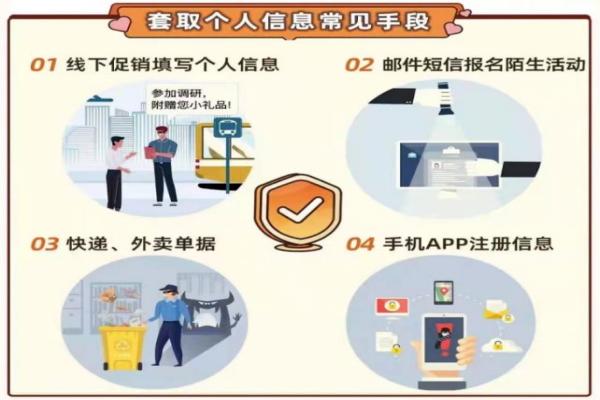 套取个人信息常见手段

01 线下促销填写个人信息

参加调研，附赠您小礼品！

02 邮件短信报名陌生活动

03 快递、外卖单据

04 手机APP注册信息